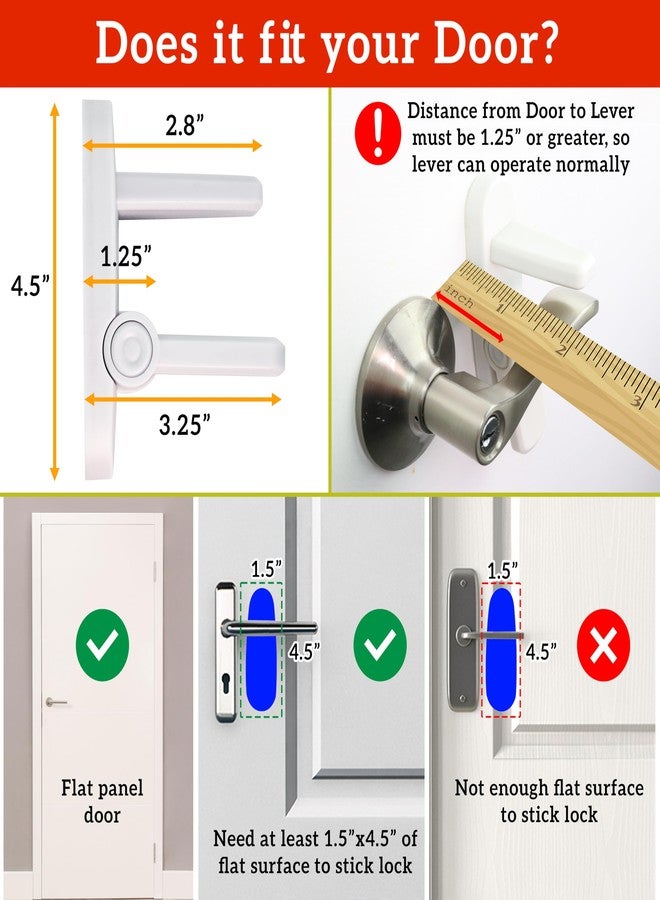 Does it fit your Door?

2.8”

1.25”

4.5”

3.25”

Distance from Door to Lever must be 1.25” or greater, so lever can operate normally

inch 1 2 3

Flat panel door

1.5”

4.5”

Need at least 1.5”x4.5” of flat surface to stick lock

1.5”

4.5”

Not enough flat surface to stick lock